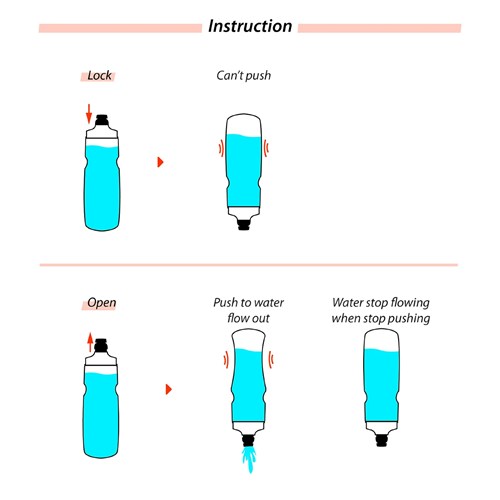 Instruction

Lock

Can't push

Open

Push to water flow out

Water stop flowing when stop pushing